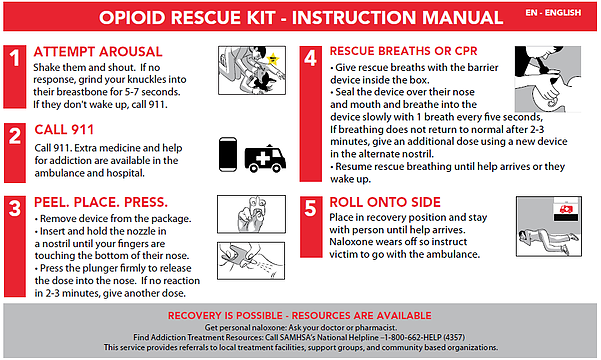 OPIOID RESCUE KIT - INSTRUCTION MANUAL

EN - ENGLISH

1 ATTEMPT AROUSAL

Shake them and shout. If no response, grind your knuckles into their breastbone for 5-7 seconds. If they don't wake up, call 911.

2 CALL 911

Call 911. Extra medicine and help for addiction are available in the ambulance and hospital.

3 PEEL. PLACE. PRESS.

• Remove device from the package.
• Insert and hold the nozzle in a nostril until your fingers are touching the bottom of their nose.
• Press the plunger firmly to release the dose into the nose. If no reaction in 2-3 minutes, give another dose.

4 RESCUE BREATHS OR CPR

• Give rescue breaths with the barrier device inside the box.
• Seal the device over their nose and mouth and breathe into the device slowly with 1 breath every five seconds, If breathing does not return to normal after 2-3 minutes, give an additional dose using a new device in the alternate nostril.
• Resume rescue breathing until help arrives or they wake up.

5 ROLL ONTO SIDE

Place in recovery position and stay with person until help arrives. Naloxone wears off so instruct victim to go with the ambulance.

RECOVERY IS POSSIBLE - RESOURCES ARE AVAILABLE

Get personal naloxone: Ask your doctor or pharmacist.
Find Addiction Treatment Resources: Call SAMHSA's National Helpline –1-800-662-HELP (4357)
This service provides referrals to local treatment facilities, support groups, and community based organizations.