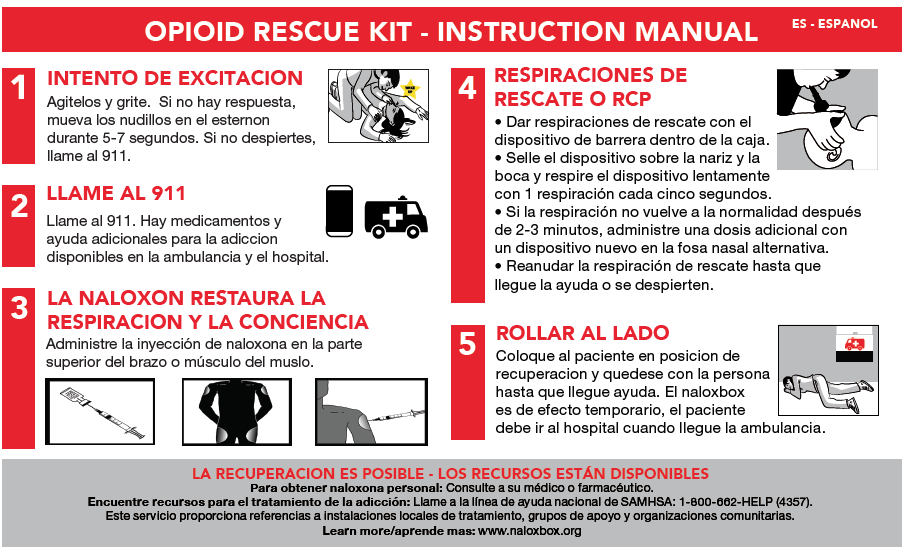 OPIOID RESCUE KIT - INSTRUCTION MANUAL

ES - ESPANOL

1
INTENTO DE EXCITACION
Agitelos y grite. Si no hay respuesta, mueva los nudillos en el esternon durante 5-7 segundos. Si no despiertes, llame al 911.

2
LLAME AL 911
Llame al 911. Hay medicamentos y ayuda adicionales para la adiccion disponibles en la ambulancia y el hospital.

3
LA NALOXON RESTAURA LA RESPIRACION Y LA CONCIENCIA
Administre la inyección de naloxona en la parte superior del brazo o músculo del muslo.

4
RESPIRACIONES DE RESCATE O RCP
• Dar respiraciones de rescate con el dispositivo de barrera dentro de la caja.
• Selle el dispositivo sobre la nariz y la boca y respire el dispositivo lentamente con 1 respiración cada cinco segundos.
• Si la respiración no vuelve a la normalidad después de 2-3 minutos, administre una dosis adicional con un dispositivo nuevo en la fosa nasal alternativa.
• Reanudar la respiración de rescate hasta que llegue la ayuda o se despierten.

5
ROLLAR AL LADO
Coloque al paciente en posicion de recuperacion y quedese con la persona hasta que llegue ayuda. El naloxbox es de efecto temporario, el paciente debe ir al hospital cuando llegue la ambulancia.

LA RECUPERACION ES POSIBLE - LOS RECURSOS ESTÁN DISPONIBLES
Para obtener naloxona personal: Consulte a su médico o farmacéutico.
Encuentre recursos para el tratamiento de la adicción: Llame a la línea de ayuda nacional de SAMHSA: 1-800-662-HELP (4357).
Este servicio proporciona referencias a instalaciones locales de tratamiento, grupos de apoyo y organizaciones comunitarias.
Learn more/aprende mas: www.naloxbox.org